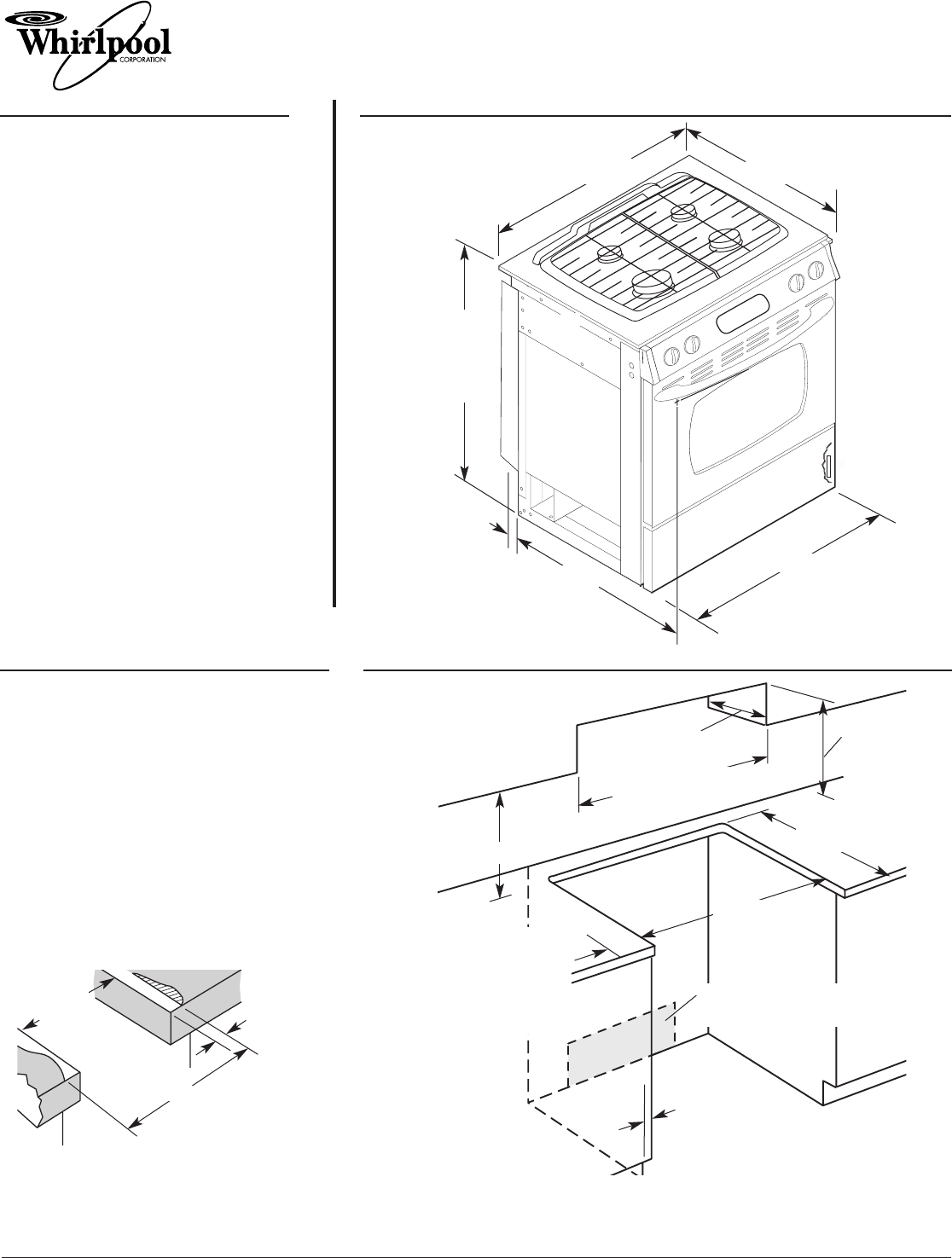 Whirlpool
CORPORATION